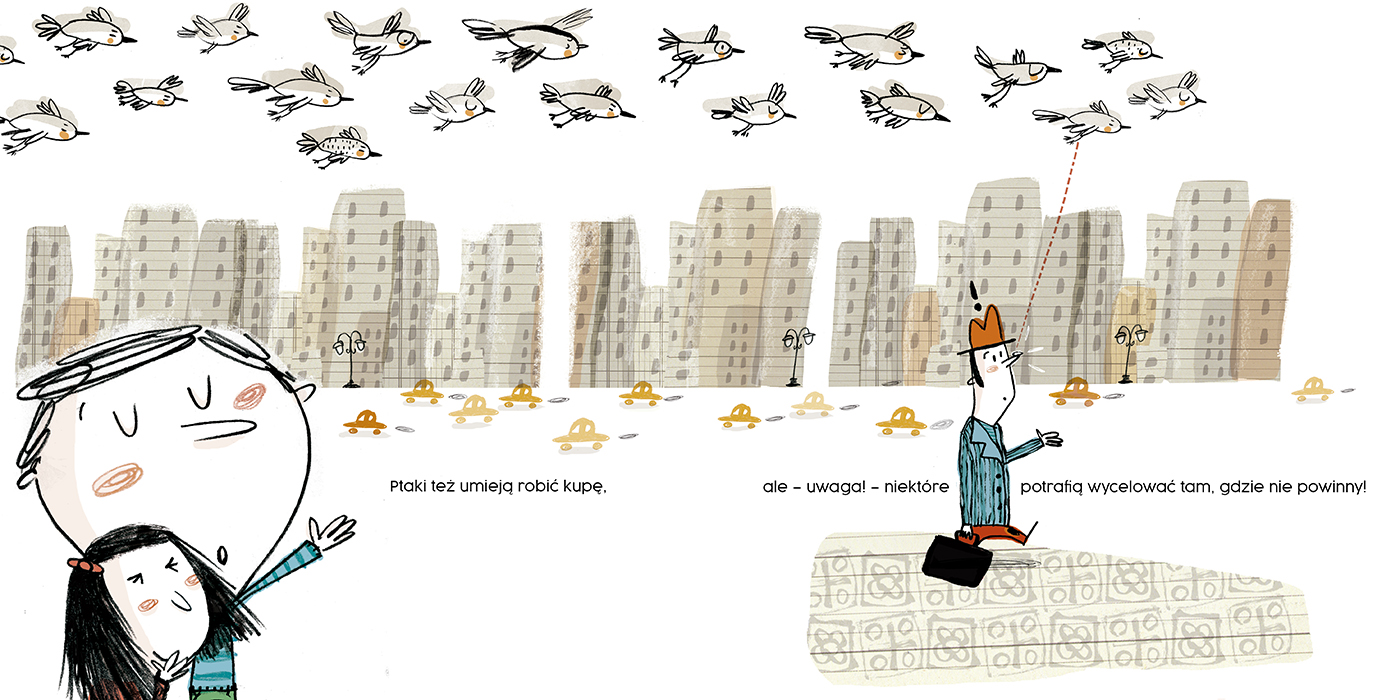 Ptaki też umieją robić kupę,

ale – uwaga! – niektóre potrafią wycelować tam, gdzie nie powinny!